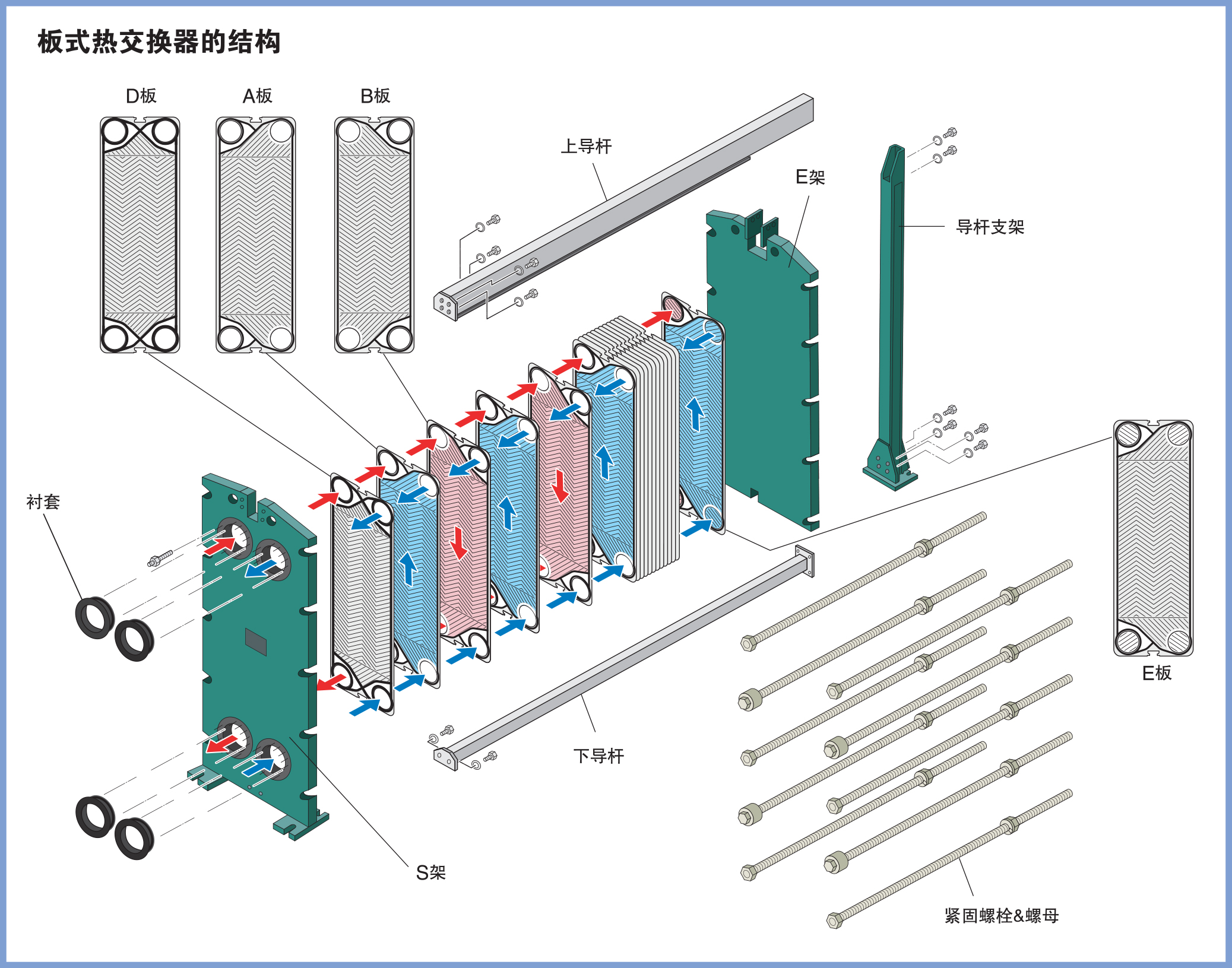 板式热交换器的结构

D板

A板

B板

上导杆

E架

导杆支架

衬套

E板

下导杆

S架

紧固螺栓&螺母